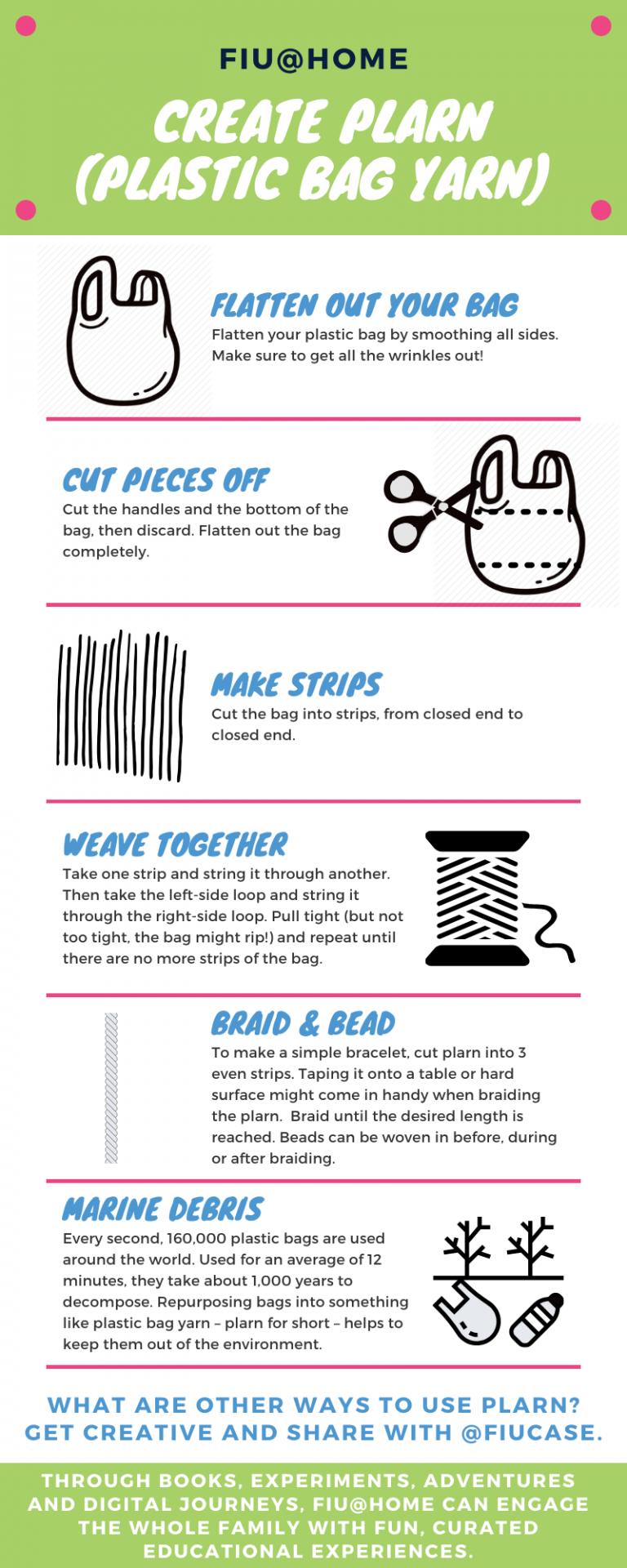 FIU@HOME

CREATE PLARN (PLASTIC BAG YARN)

FLATTEN OUT YOUR BAG

Flatten your plastic bag by smoothing all sides. Make sure to get all the wrinkles out!

CUT PIECES OFF

Cut the handles and the bottom of the bag, then discard. Flatten out the bag completely.

MAKE STRIPS

Cut the bag into strips, from closed end to closed end.

WEAVE TOGETHER

Take one strip and string it through another. Then take the left-side loop and string it through the right-side loop. Pull tight (but not too tight, the bag might rip!) and repeat until there are no more strips of the bag.

BRAID & BEAD

To make a simple bracelet, cut plarn into 3 even strips. Taping it onto a table or hard surface might come in handy when braiding the plarn. Braid until the desired length is reached. Beads can be woven in before, during or after braiding.

MARINE DEBRIS

Every second, 160,000 plastic bags are used around the world. Used for an average of 12 minutes, they take about 1,000 years to decompose. Repurposing bags into something like plastic bag yarn – plarn for short – helps to keep them out of the environment.

WHAT ARE OTHER WAYS TO USE PLARN? GET CREATIVE AND SHARE WITH @FIUCASE.

THROUGH BOOKS, EXPERIMENTS, ADVENTURES AND DIGITAL JOURNEYS, FIU@HOME CAN ENGAGE THE WHOLE FAMILY WITH FUN, CURATED EDUCATIONAL EXPERIENCES.